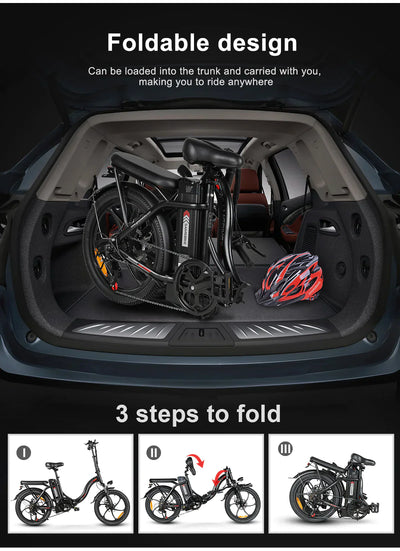 Foldable design

Can be loaded into the trunk and carried with you, making you to ride anywhere

3 steps to fold

I

II

III